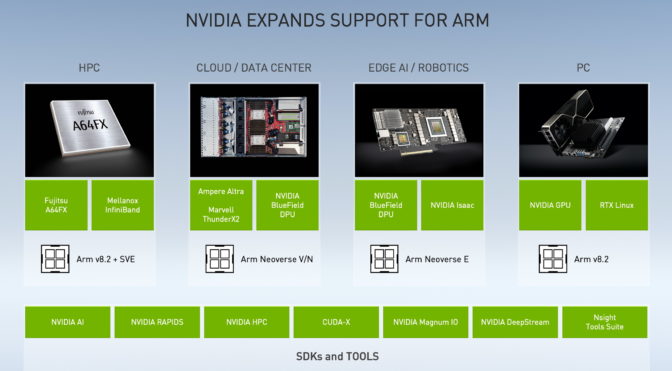 NVIDIA EXPANDS SUPPORT FOR ARM

HPC

FUJITSU
A64FX

Fujitsu A64FX

Mellanox InfiniBand

Arm v8.2 + SVE

CLOUD / DATA CENTER

Ampere Altra

Marvell ThunderX2

NVIDIA BlueField DPU

Arm Neoverse V/N

EDGE AI / ROBOTICS

NVIDIA BlueField DPU

NVIDIA Isaac

Arm Neoverse E

PC

NVIDIA GPU

RTX Linux

Arm v8.2

NVIDIA AI

NVIDIA RAPIDS

NVIDIA HPC

CUDA-X

NVIDIA Magnum IO

NVIDIA DeepStream

Nsight Tools Suite

SDKs and TOOLS