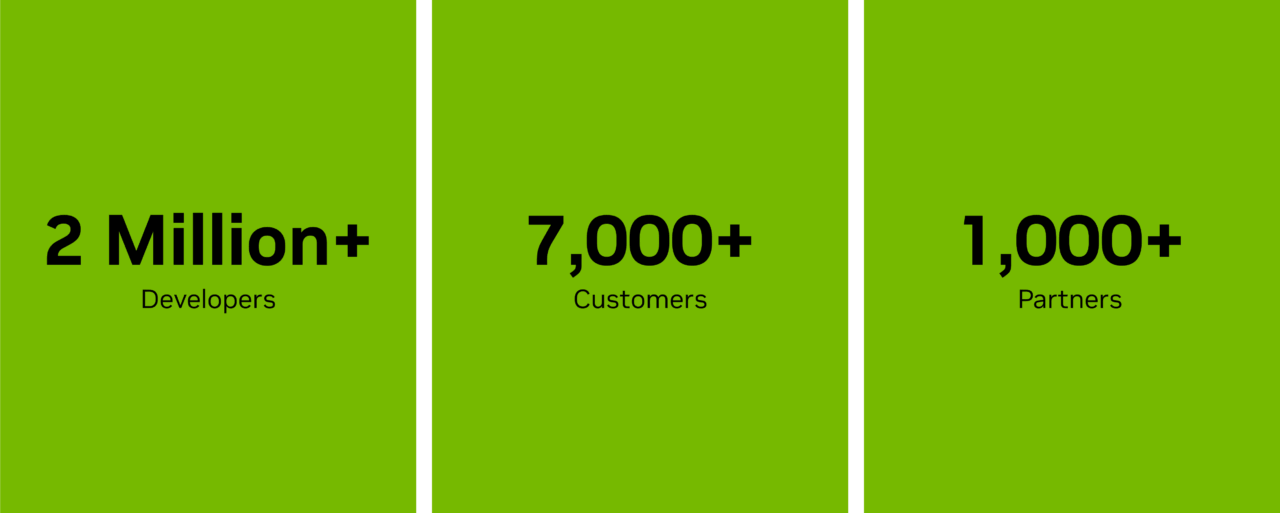 2 Million+
Developers

7,000+
Customers

1,000+
Partners