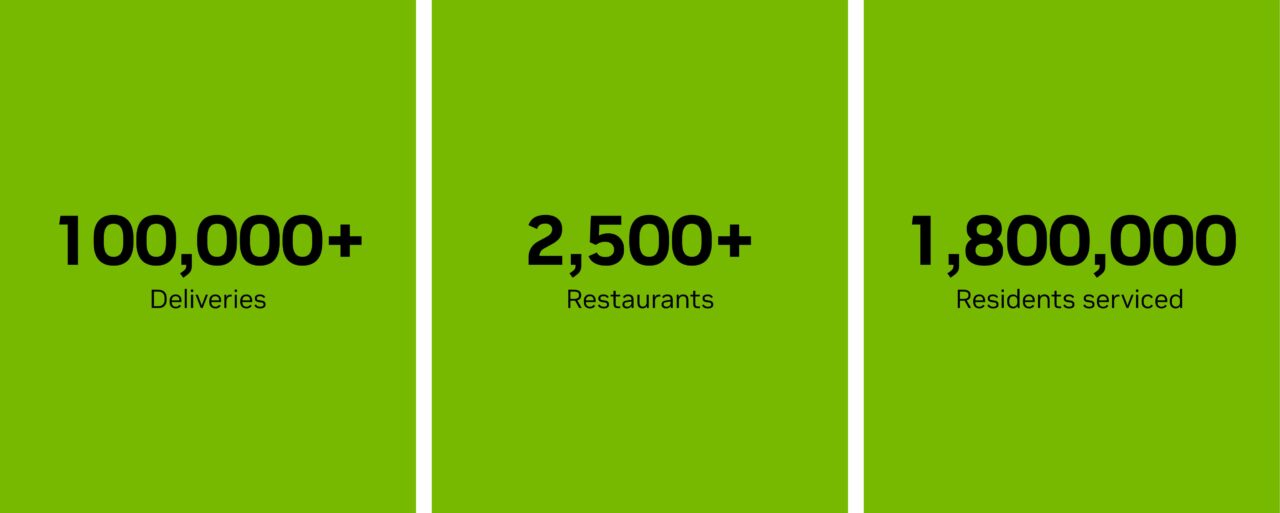 100,000+
Deliveries

2,500+
Restaurants

1,800,000
Residents serviced