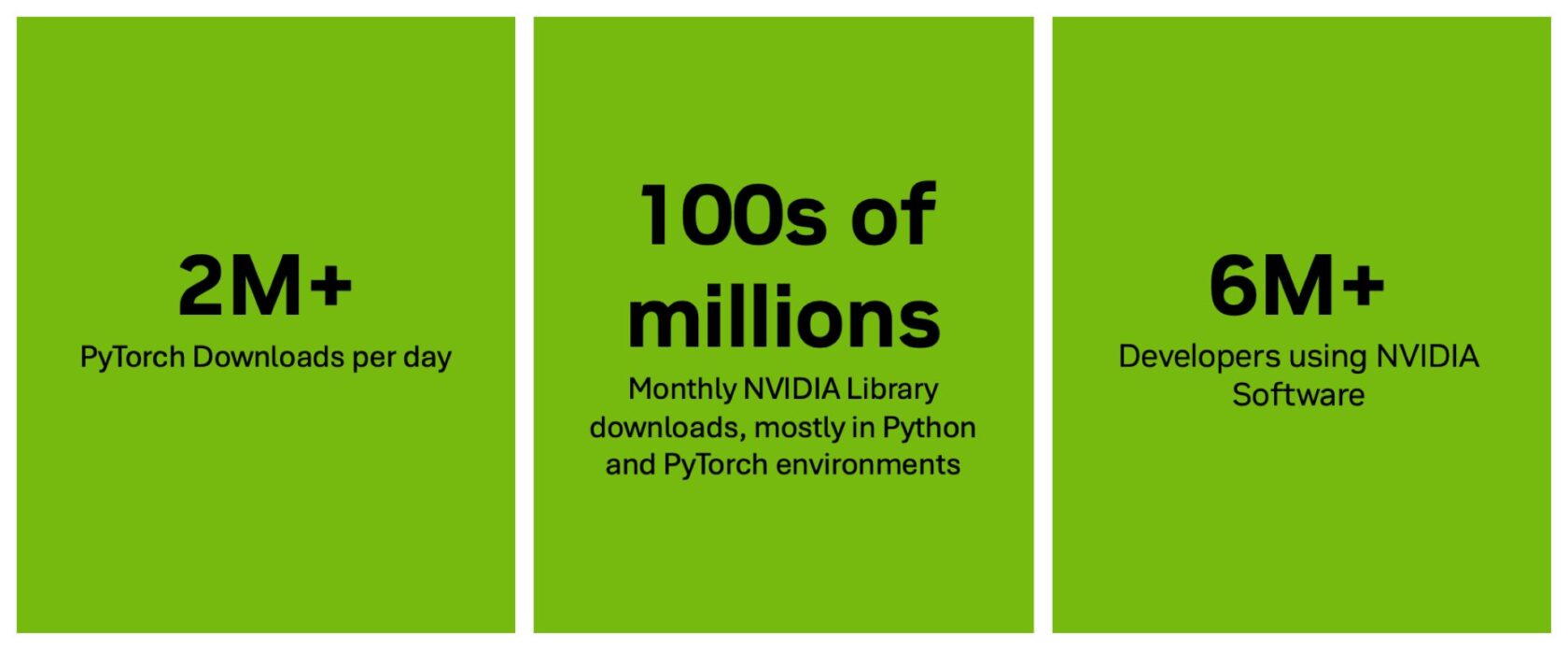 2M+

PyTorch Downloads per day

100s of millions

Monthly NVIDIA Library downloads, mostly in Python and PyTorch environments

6M+

Developers using NVIDIA Software