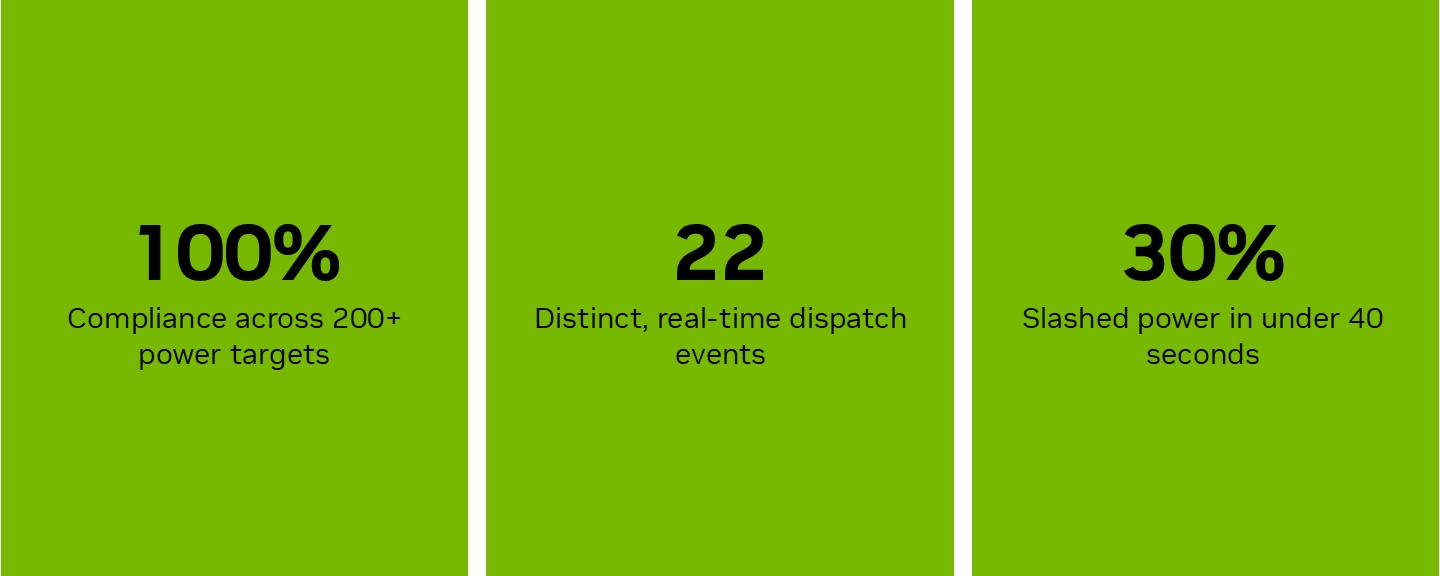 100%
Compliance across 200+ power targets

22
Distinct, real-time dispatch events

30%
Slashed power in under 40 seconds